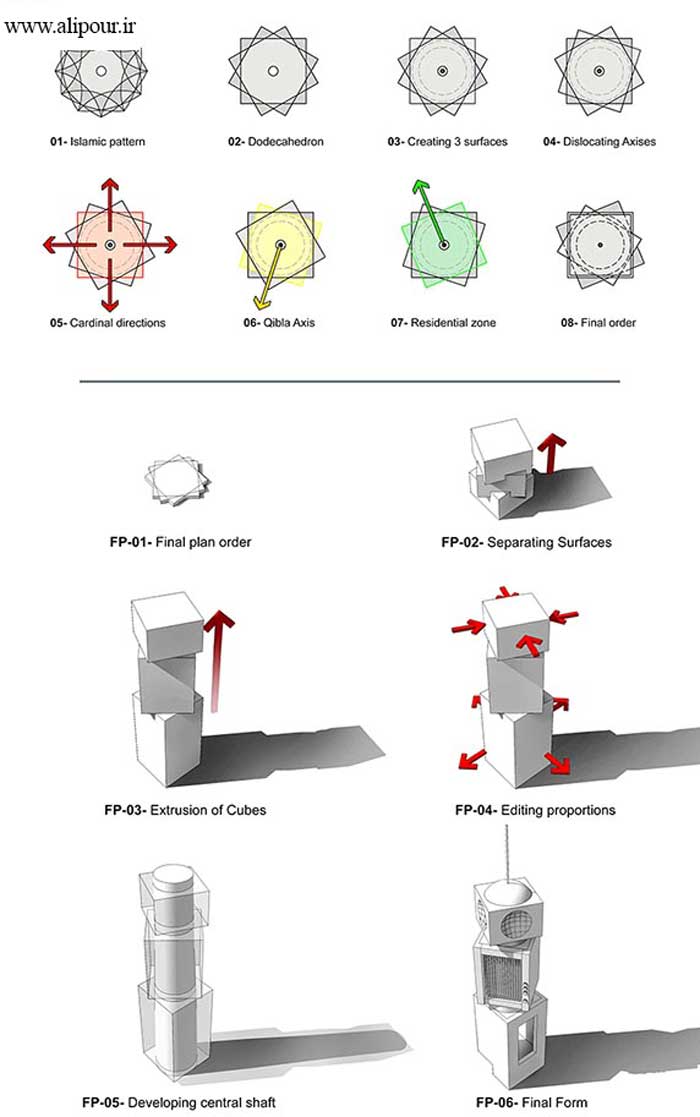 www.alipour.ir

01- Islamic pattern

02- Dodecahedron

03- Creating 3 surfaces

04- Dislocating Axises

05- Cardinal directions

06- Qibla Axis

07- Residential zone

08- Final order

FP-01- Final plan order

FP-02- Separating Surfaces

FP-03- Extrusion of Cubes

FP-04- Editing proportions

FP-05- Developing central shaft

FP-06- Final Form